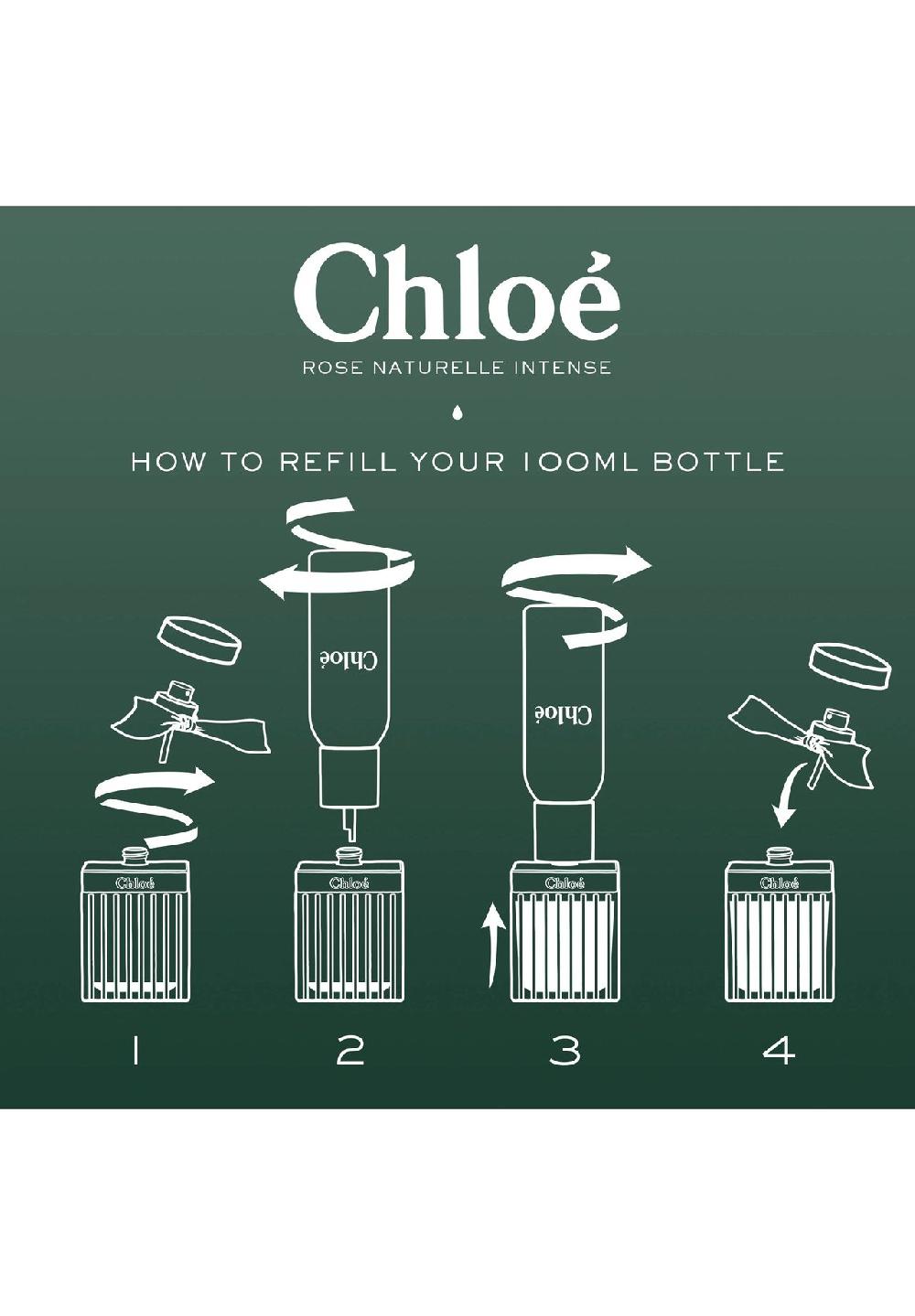 Chloé

ROSE NATURELLE INTENSE

HOW TO REFILL YOUR 100ML BOTTLE

Chloé

Chloé

Chloé

Chloé

Chloé

Chloé

1

2

3

4