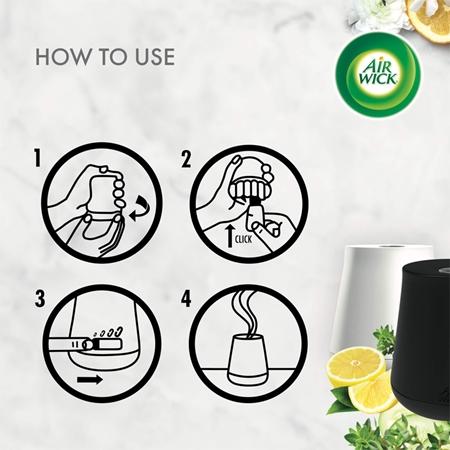 HOW TO USE

AIR WICK

1

2

CLICK

3

4