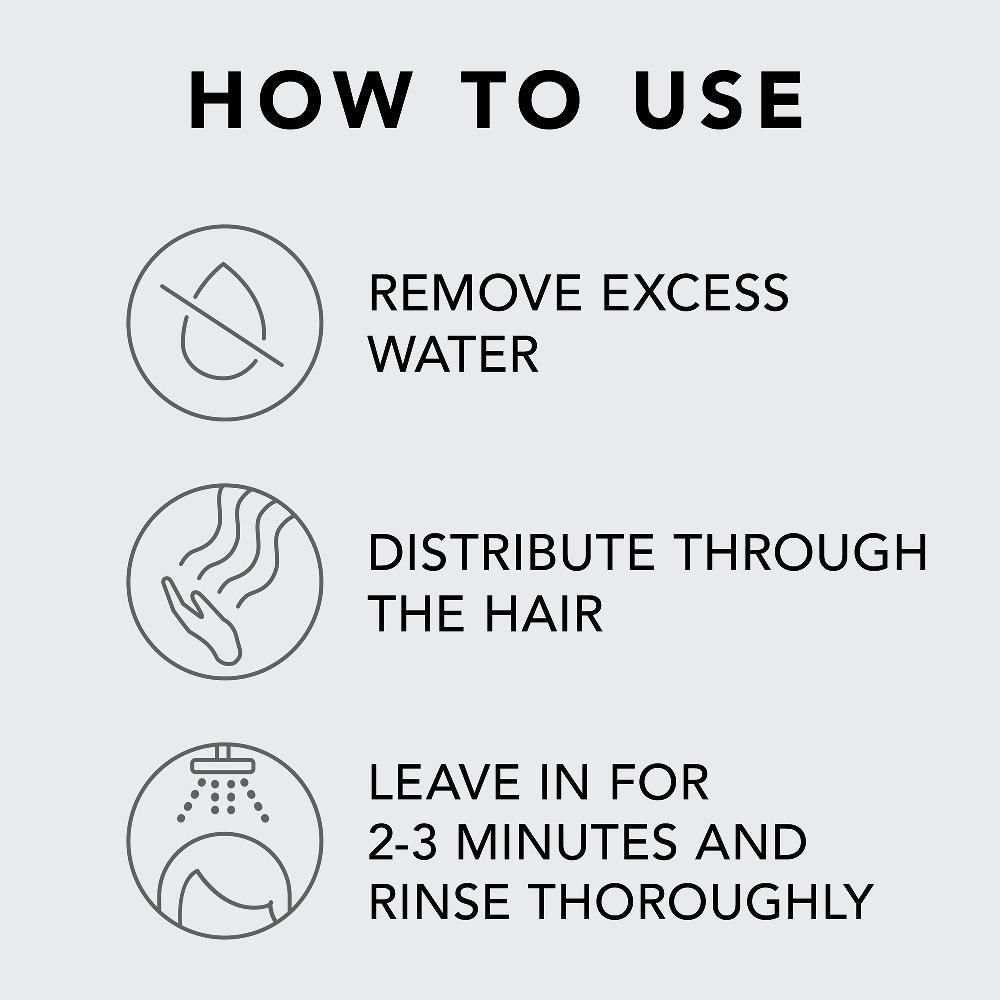 HOW TO USE

REMOVE EXCESS WATER

DISTRIBUTE THROUGH THE HAIR

LEAVE IN FOR 2-3 MINUTES AND RINSE THOROUGHLY