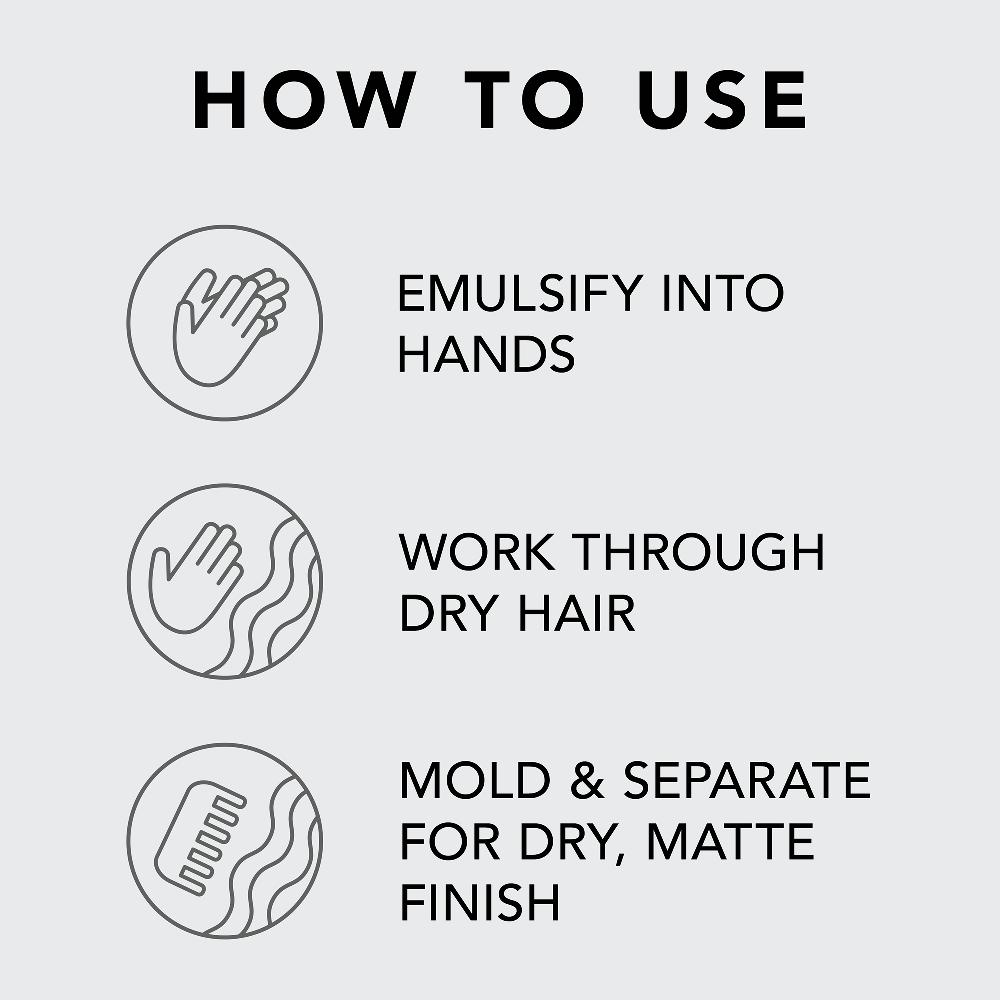 HOW TO USE

EMULSIFY INTO HANDS

WORK THROUGH DRY HAIR

MOLD & SEPARATE FOR DRY, MATTE FINISH