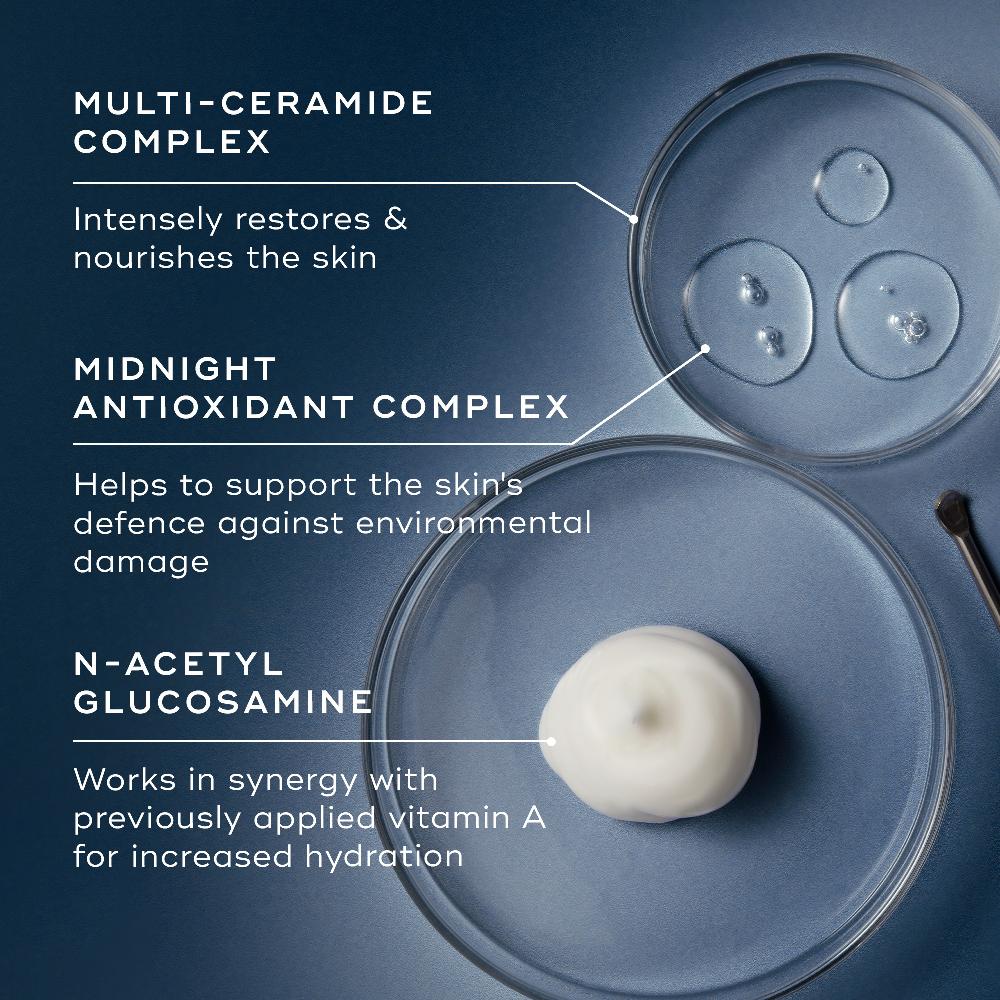 MULTI-CERAMIDE COMPLEX

Intensely restores & nourishes the skin

MIDNIGHT ANTIOXIDANT COMPLEX

Helps to support the skin's defence against environmental damage

N-ACETYL GLUCOSAMINE

Works in synergy with previously applied vitamin A for increased hydration