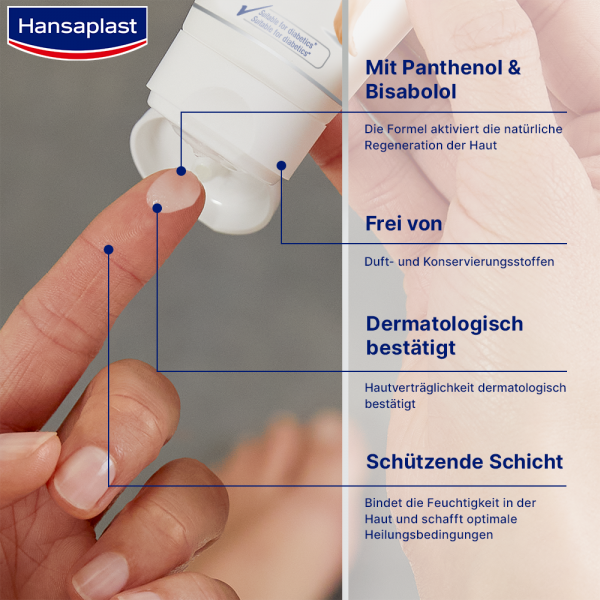 Hansaplast

Suitable for diabetics*
Suitable for diabetics*

Mit Panthenol & Bisabolol

Die Formel aktiviert die natürliche Regeneration der Haut

Frei von

Duft- und Konservierungsstoffen

Dermatologisch bestätigt

Hautverträglichkeit dermatologisch bestätigt

Schützende Schicht

Bindet die Feuchtigkeit in der Haut und schafft optimale Heilungsbedingungen