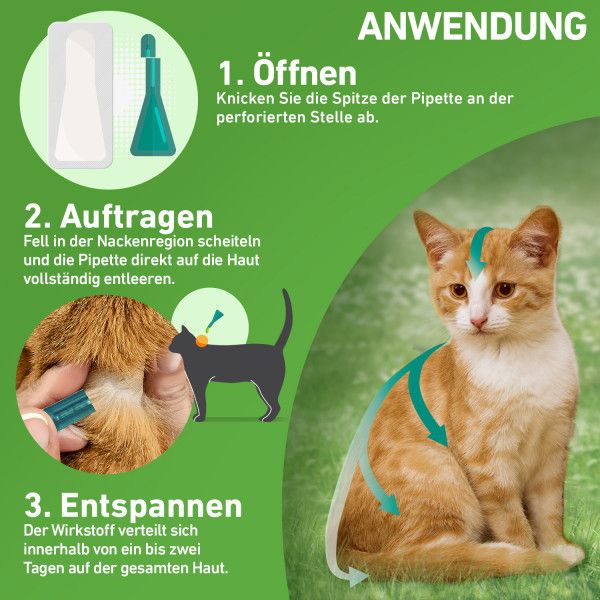 ANWENDUNG

1. Öffnen
Knicken Sie die Spitze der Pipette an der perforierten Stelle ab.

2. Auftragen
Fell in der Nackenregion scheiteln und die Pipette direkt auf die Haut vollständig entleeren.

3. Entspannen
Der Wirkstoff verteilt sich innerhalb von ein bis zwei Tagen auf der gesamten Haut.