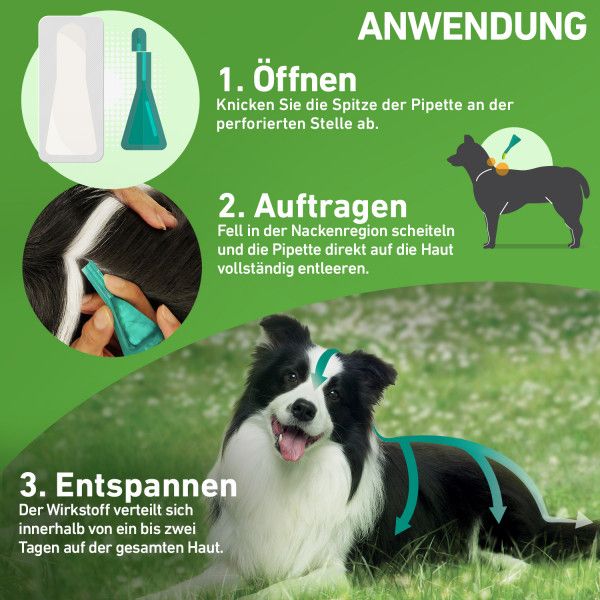 ANWENDUNG

1. Öffnen
Knicken Sie die Spitze der Pipette an der perforierten Stelle ab.

2. Auftragen
Fell in der Nackenregion scheiteln und die Pipette direkt auf die Haut vollständig entleeren.

3. Entspannen
Der Wirkstoff verteilt sich innerhalb von ein bis zwei Tagen auf der gesamten Haut.