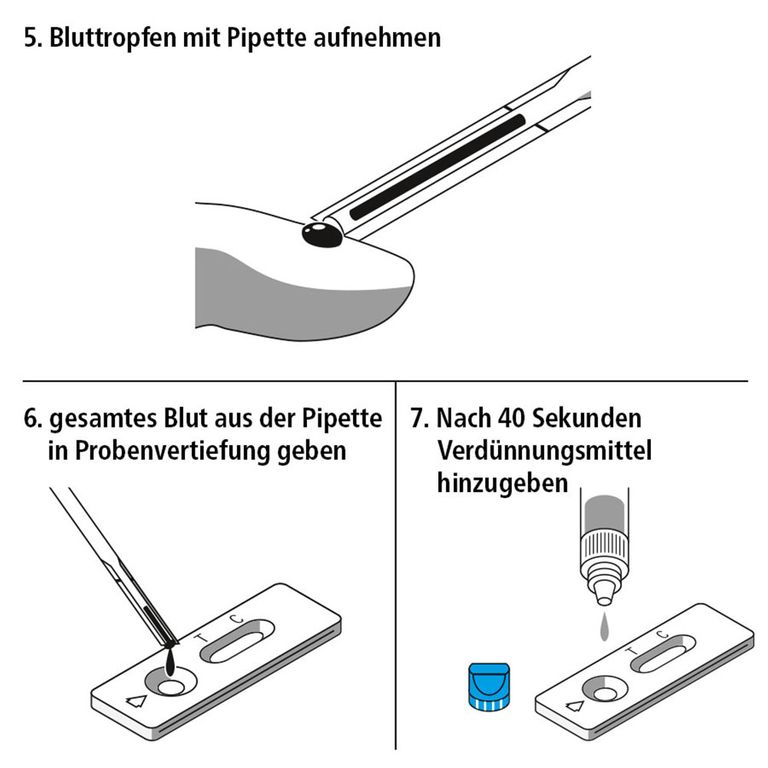 5. Bluttropfen mit Pipette aufnehmen

6. gesamtes Blut aus der Pipette in Probenvertiefung geben

T C

7. Nach 40 Sekunden Verdünnungsmittel hinzugeben

T C