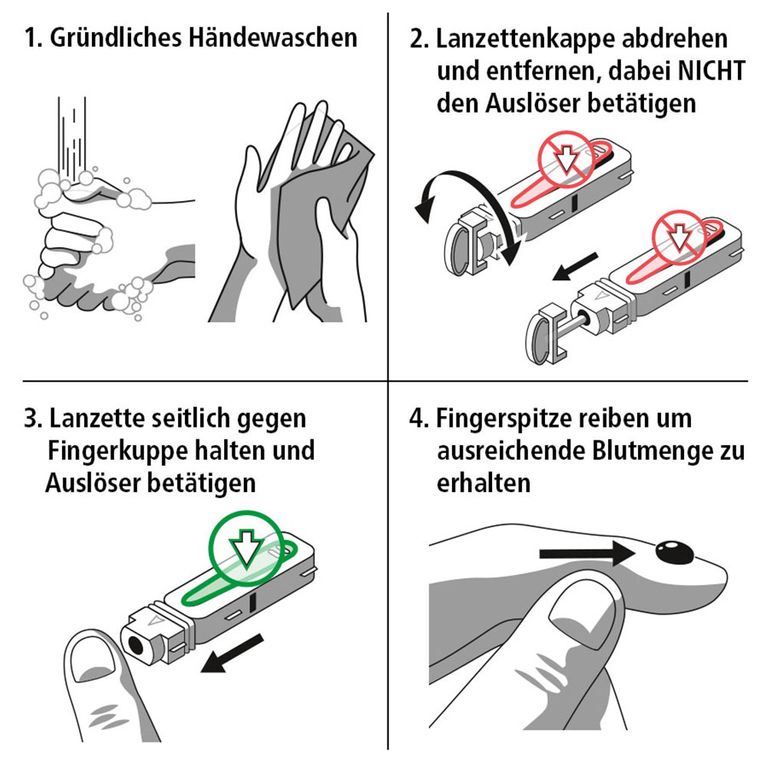 1. Gründliches Händewaschen

2. Lanzettenkappe abdrehen und entfernen, dabei NICHT den Auslöser betätigen

3. Lanzette seitlich gegen Fingerkuppe halten und Auslöser betätigen

4. Fingerspitze reiben um ausreichende Blutmenge zu erhalten