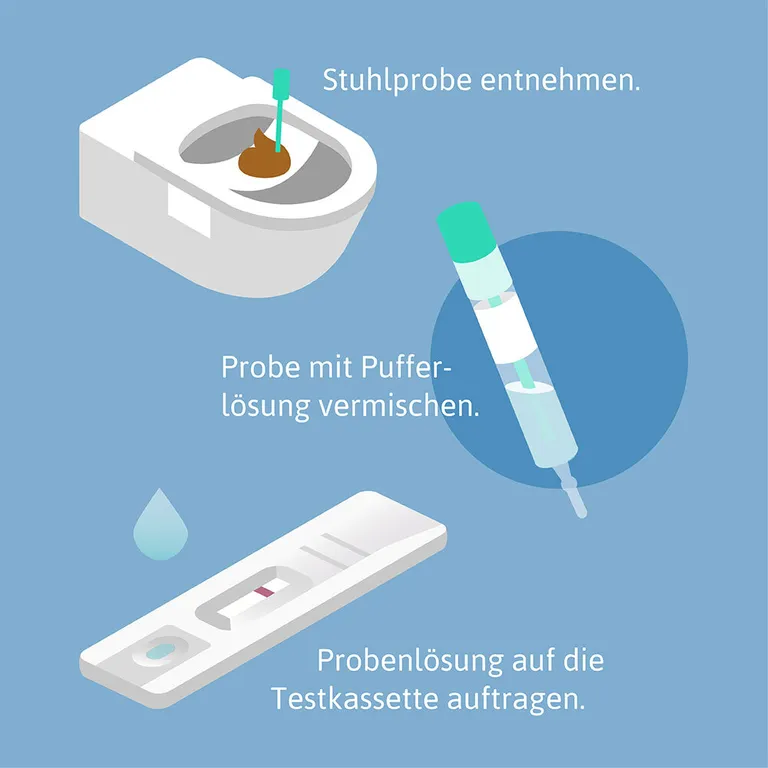 Stuhlprobe entnehmen.

Probe mit Pufferlösung vermischen.

Probenlösung auf die Testkassette auftragen.