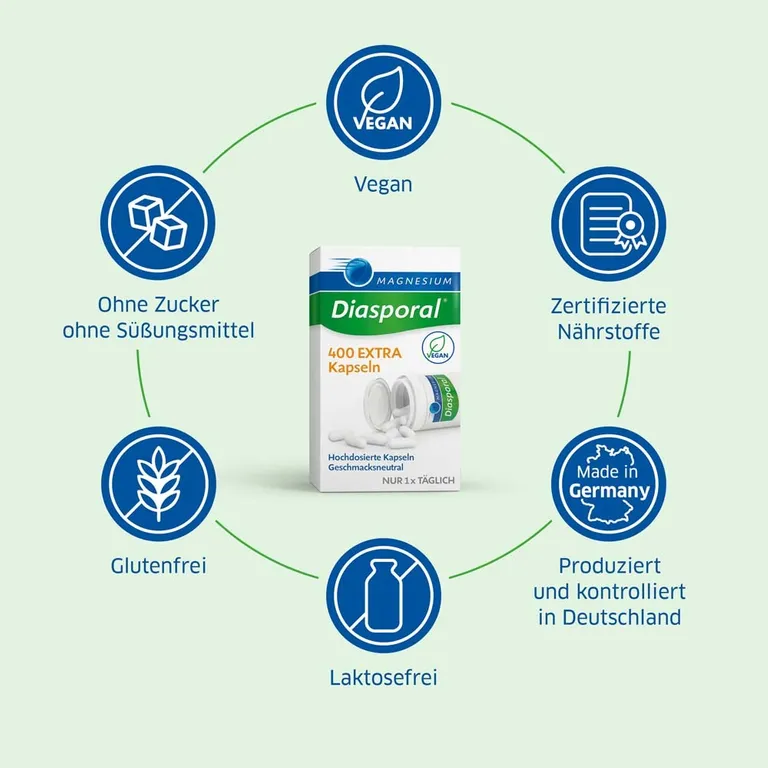 VEGAN

Vegan

Ohne Zucker ohne Süßungsmittel

MAGNESIUM
Diasporal®
400 EXTRA Kapseln
VEGAN
Diasporal
Hochdosierte Kapseln Geschmacksneutral
NUR 1 x TÄGLICH

Zertifizierte Nährstoffe

Glutenfrei

Made in Germany

Produziert und kontrolliert in Deutschland

Laktosefrei