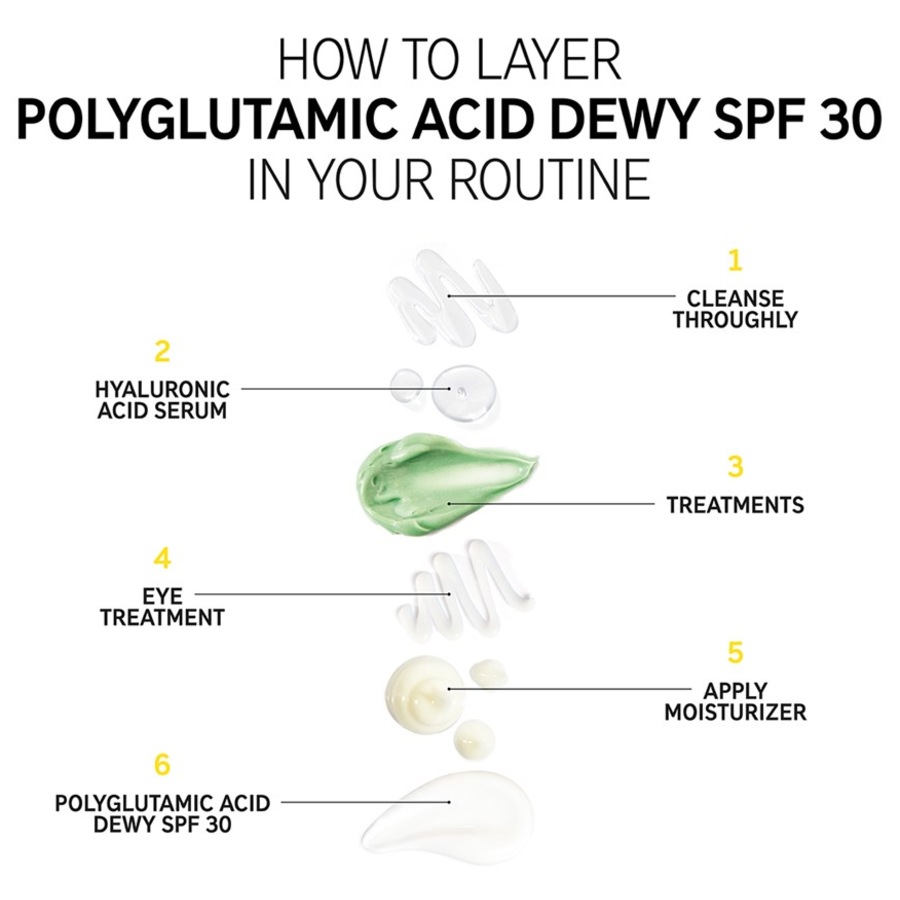 HOW TO LAYER
POLYGLUTAMIC ACID DEWY SPF 30
IN YOUR ROUTINE

1
CLEANSE THROUGHLY

2
HYALURONIC ACID SERUM

3
TREATMENTS

4
EYE TREATMENT

5
APPLY MOISTURIZER

6
POLYGLUTAMIC ACID DEWY SPF 30