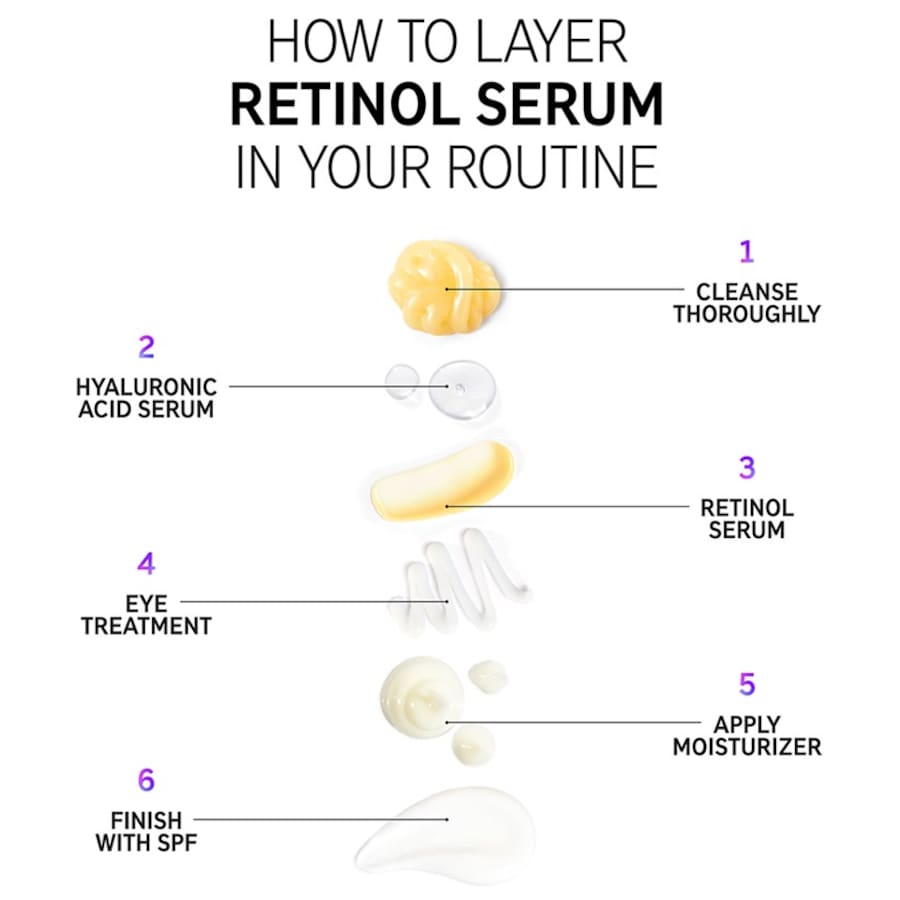 HOW TO LAYER
RETINOL SERUM
IN YOUR ROUTINE

1
CLEANSE THOROUGHLY

2
HYALURONIC ACID SERUM

3
RETINOL SERUM

4
EYE TREATMENT

5
APPLY MOISTURIZER

6
FINISH WITH SPF