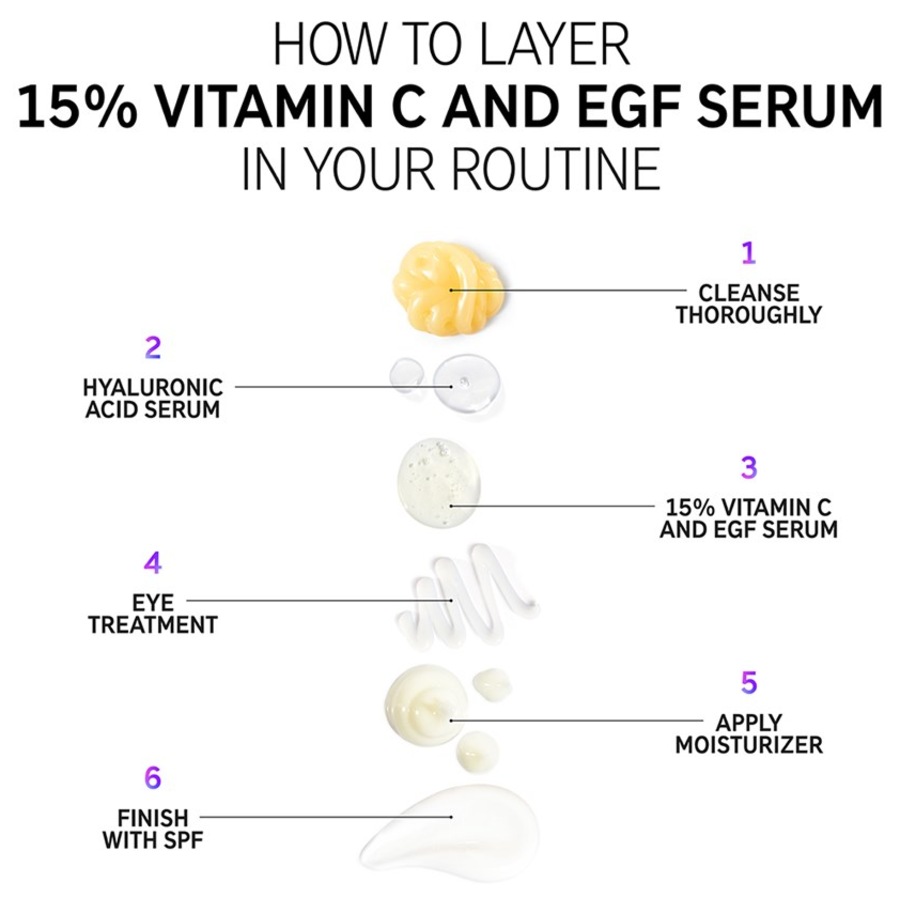 HOW TO LAYER
15% VITAMIN C AND EGF SERUM
IN YOUR ROUTINE

1
CLEANSE THOROUGHLY

2
HYALURONIC ACID SERUM

3
15% VITAMIN C AND EGF SERUM

4
EYE TREATMENT

5
APPLY MOISTURIZER

6
FINISH WITH SPF