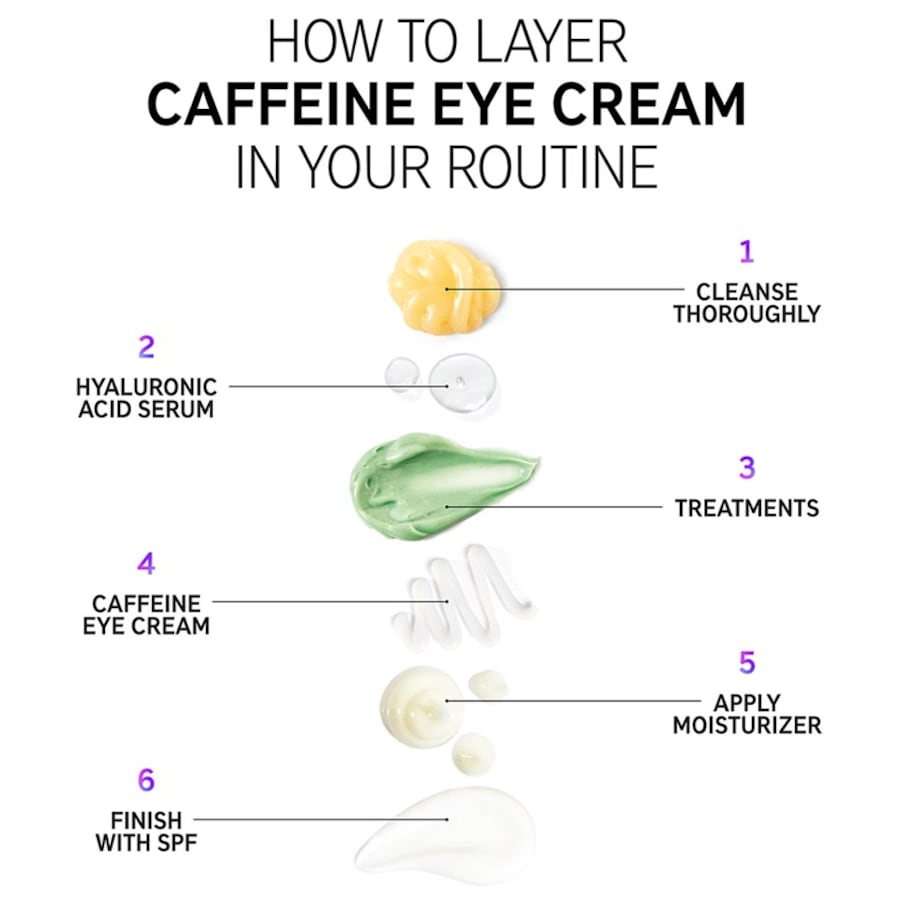 HOW TO LAYER
CAFFEINE EYE CREAM
IN YOUR ROUTINE

1
CLEANSE THOROUGHLY

2
HYALURONIC ACID SERUM

3
TREATMENTS

4
CAFFEINE EYE CREAM

5
APPLY MOISTURIZER

6
FINISH WITH SPF