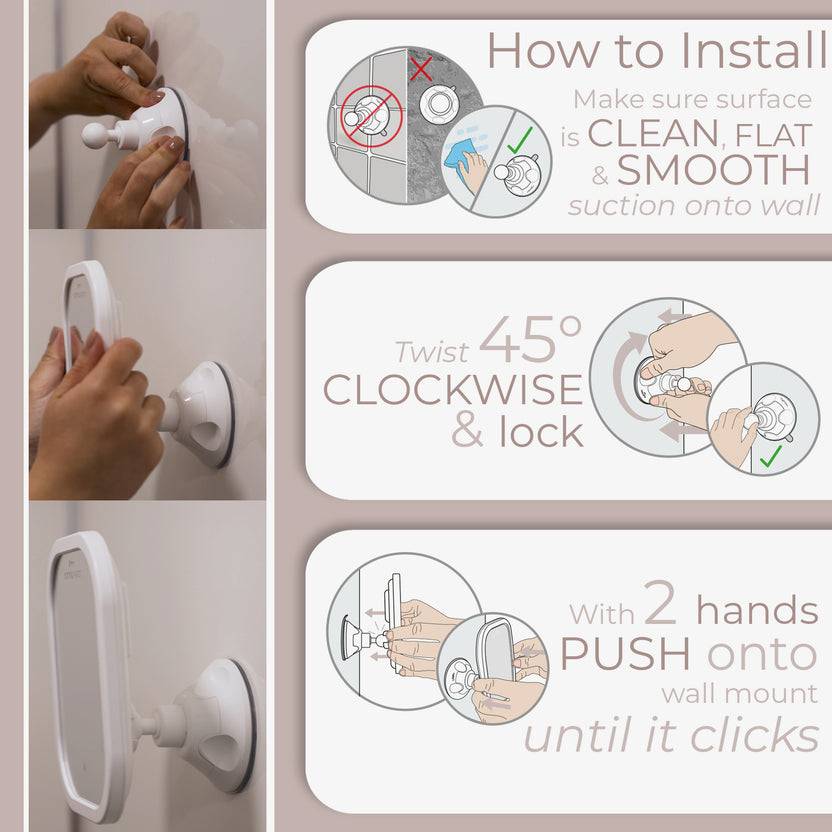 How to Install

Make sure surface is CLEAN, FLAT & SMOOTH suction onto wall

Twist 45° CLOCKWISE & lock

With 2 hands PUSH onto wall mount until it clicks