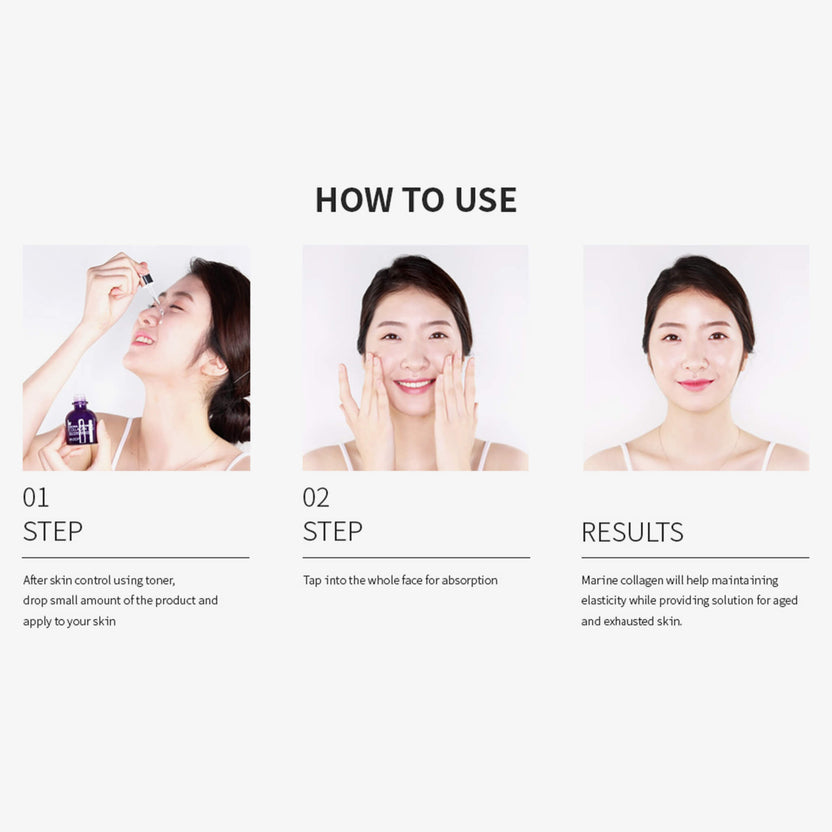 HOW TO USE

01
STEP

After skin control using toner, drop small amount of the product and apply to your skin

02
STEP

Tap into the whole face for absorption

RESULTS

Marine collagen will help maintaining elasticity while providing solution for aged and exhausted skin.