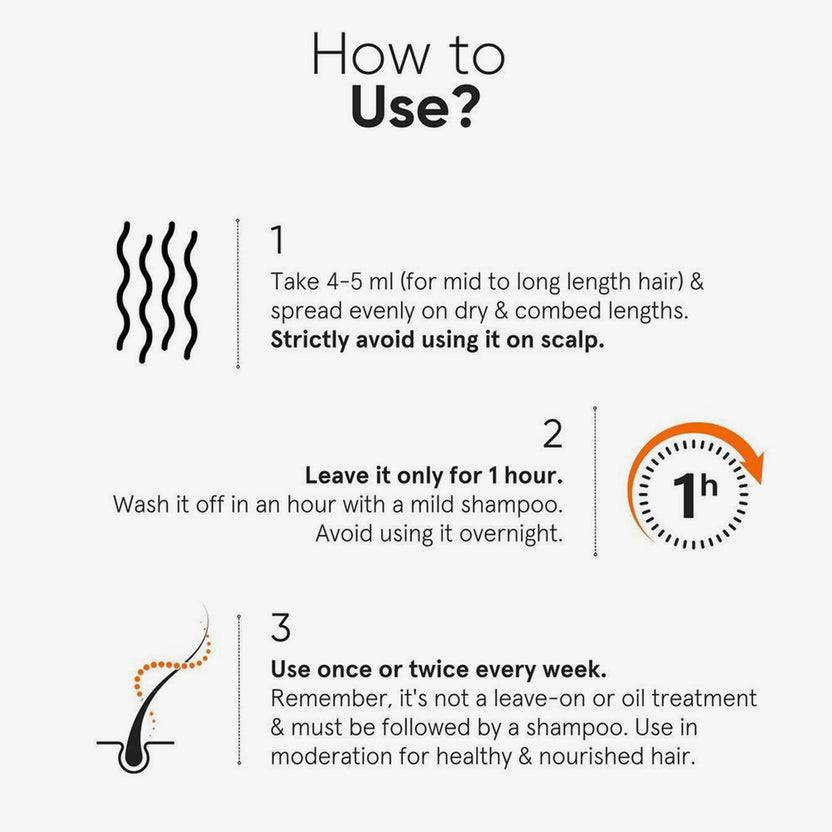 How to
Use?

1
Take 4-5 ml (for mid to long length hair) & spread evenly on dry & combed lengths.
Strictly avoid using it on scalp.

2
Leave it only for 1 hour.
Wash it off in an hour with a mild shampoo.
Avoid using it overnight.

1h

3
Use once or twice every week.
Remember, it's not a leave-on or oil treatment & must be followed by a shampoo. Use in moderation for healthy & nourished hair.