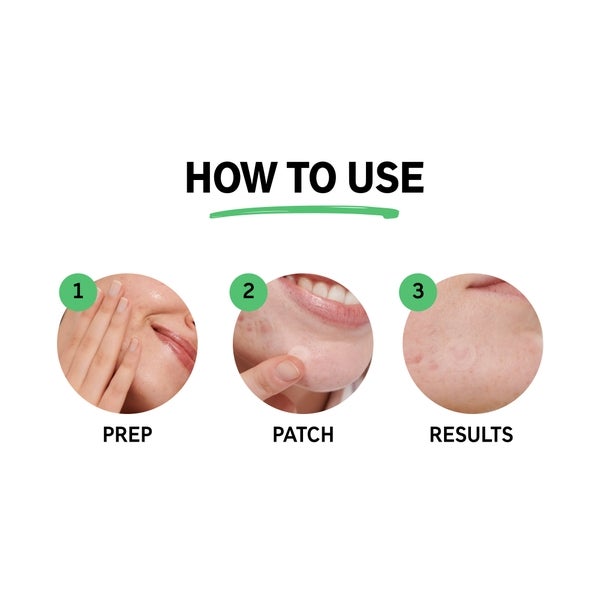 HOW TO USE

1

PREP

2

PATCH

3

RESULTS