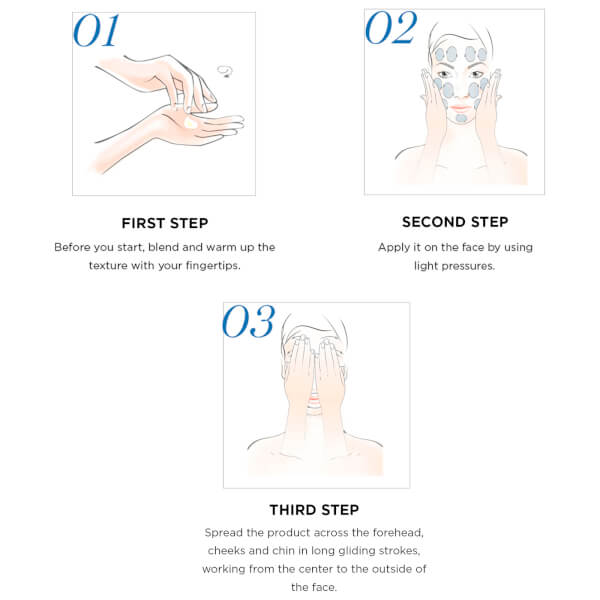 01

FIRST STEP

Before you start, blend and warm up the texture with your fingertips.

02

SECOND STEP

Apply it on the face by using light pressures.

03

THIRD STEP

Spread the product across the forehead, cheeks and chin in long gliding strokes, working from the center to the outside of the face.