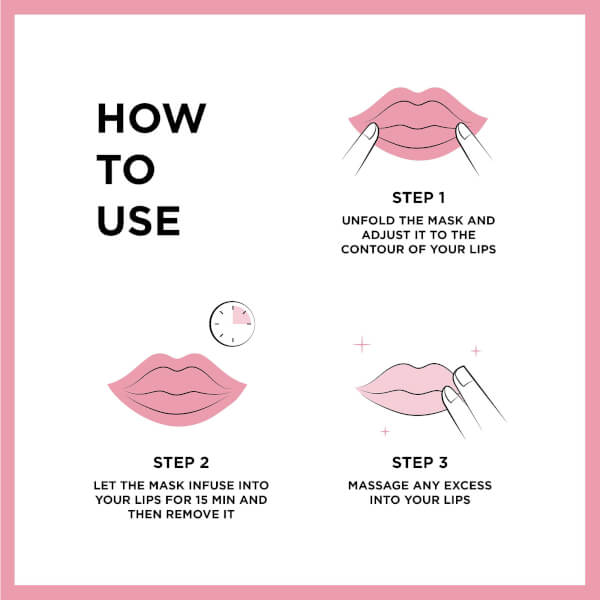 HOW TO USE

STEP 1
UNFOLD THE MASK AND ADJUST IT TO THE CONTOUR OF YOUR LIPS

STEP 2
LET THE MASK INFUSE INTO YOUR LIPS FOR 15 MIN AND THEN REMOVE IT

STEP 3
MASSAGE ANY EXCESS INTO YOUR LIPS