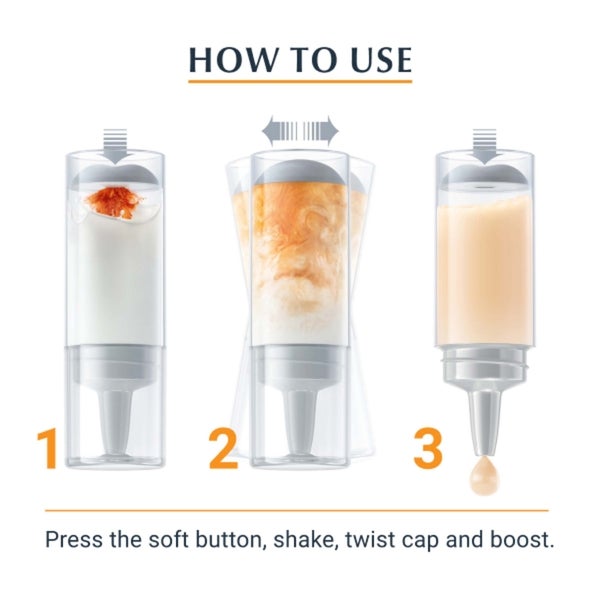 HOW TO USE

1

2

3

Press the soft button, shake, twist cap and boost.