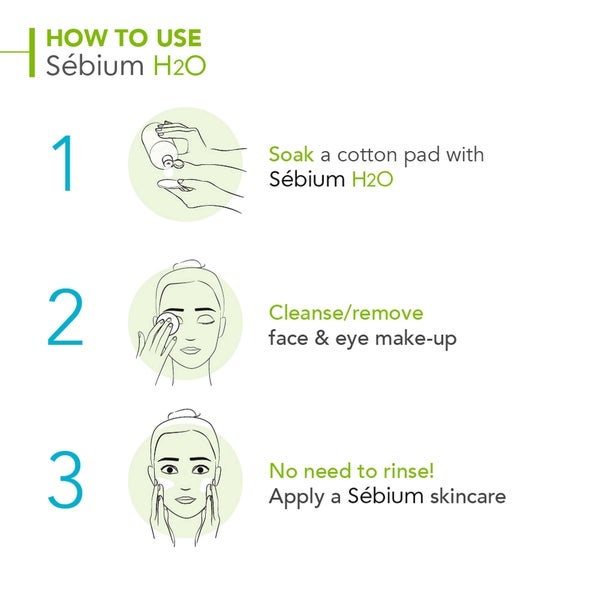 HOW TO USE
Sébium $H_2O$

1

Soak a cotton pad with Sébium $H_2O$

2

Cleanse/remove face & eye make-up

3

No need to rinse! Apply a Sébium skincare