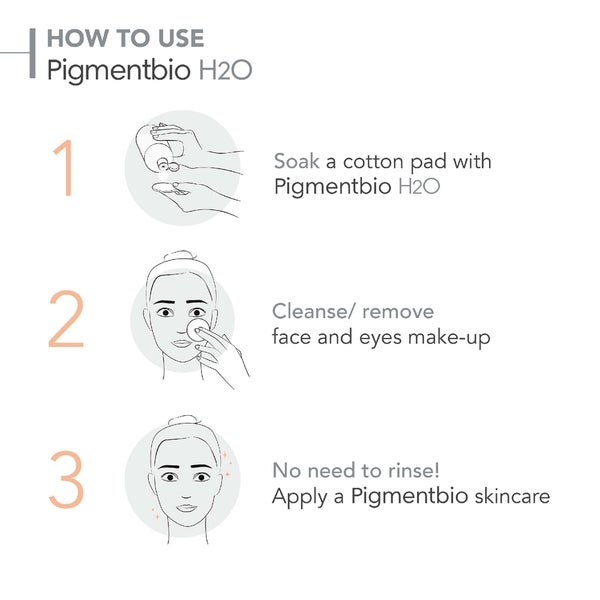 HOW TO USE
Pigmentbio H2O

1

Soak a cotton pad with Pigmentbio H2O

2

Cleanse/ remove face and eyes make-up

3

No need to rinse! Apply a Pigmentbio skincare