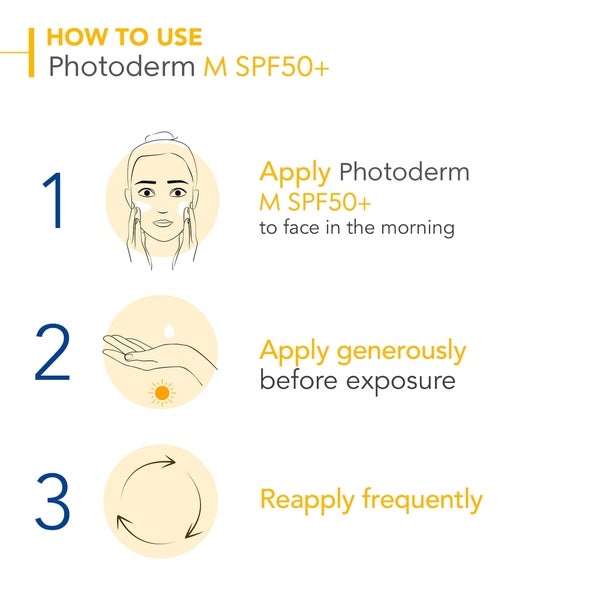 HOW TO USE
Photoderm M SPF50+

1

Apply Photoderm M SPF50+ to face in the morning

2

Apply generously before exposure

3

Reapply frequently