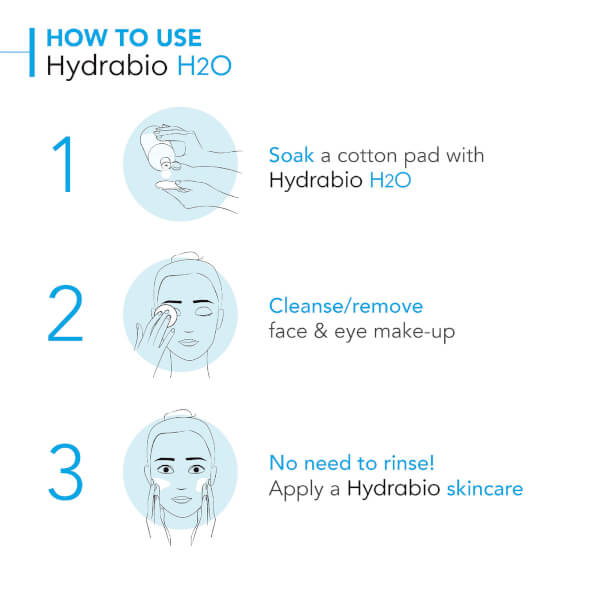 HOW TO USE
Hydrabio H2O

1

Soak a cotton pad with Hydrabio H2O

2

Cleanse/remove face & eye make-up

3

No need to rinse! Apply a Hydrabio skincare