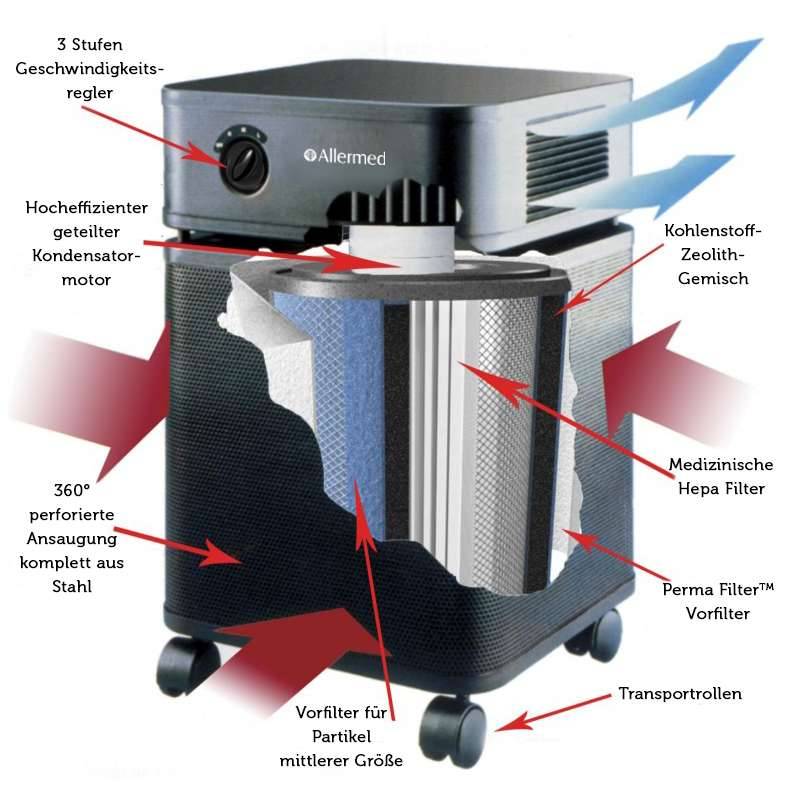 3 Stufen Geschwindigkeitsregler

Allermed

Hocheffizienter geteilter Kondensatormotor

Kohlenstoff-Zeolith-Gemisch

Medizinische Hepa Filter

360° perforierte Ansaugung komplett aus Stahl

Perma Filter™ Vorfilter

Transportrollen

Vorfilter für Partikel mittlerer Größe