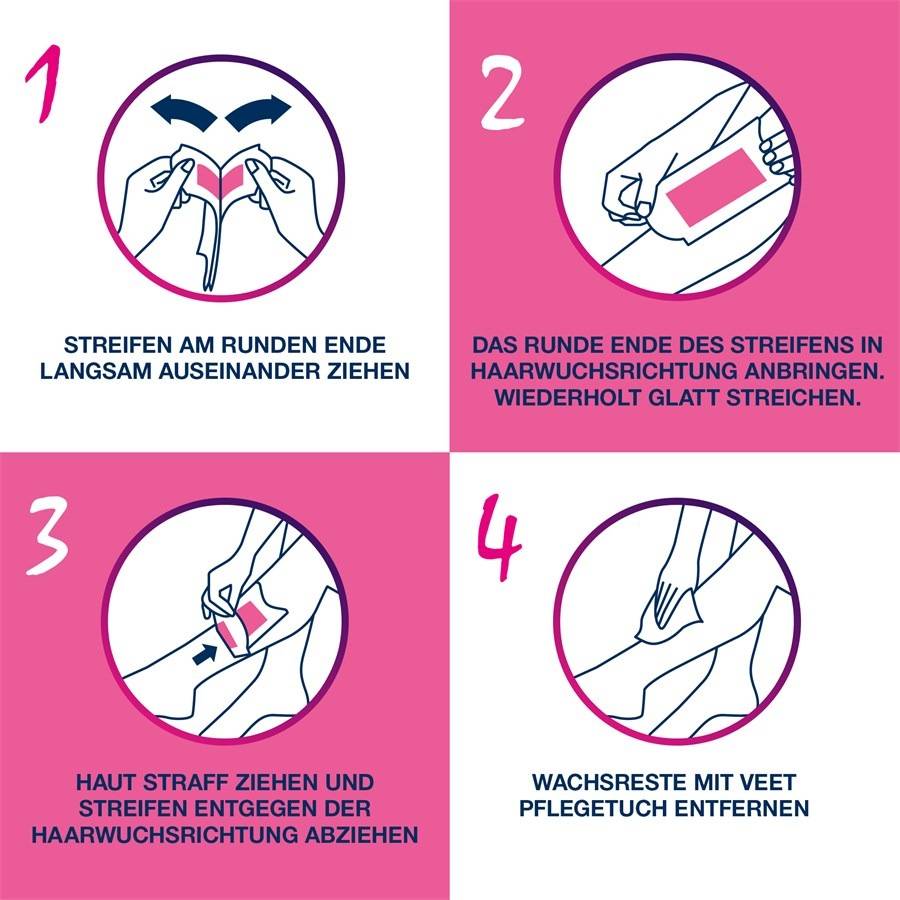 1

STREIFEN AM RUNDEN ENDE LANGSAM AUSEINANDER ZIEHEN

2

DAS RUNDE ENDE DES STREIFENS IN HAARWUCHSRICHTUNG ANBRINGEN. WIEDERHOLT GLATT STREICHEN.

3

HAUT STRAFF ZIEHEN UND STREIFEN ENTGEGEN DER HAARWUCHSRICHTUNG ABZIEHEN

4

WACHSRESTE MIT VEET PFLEGETUCH ENTFERNEN