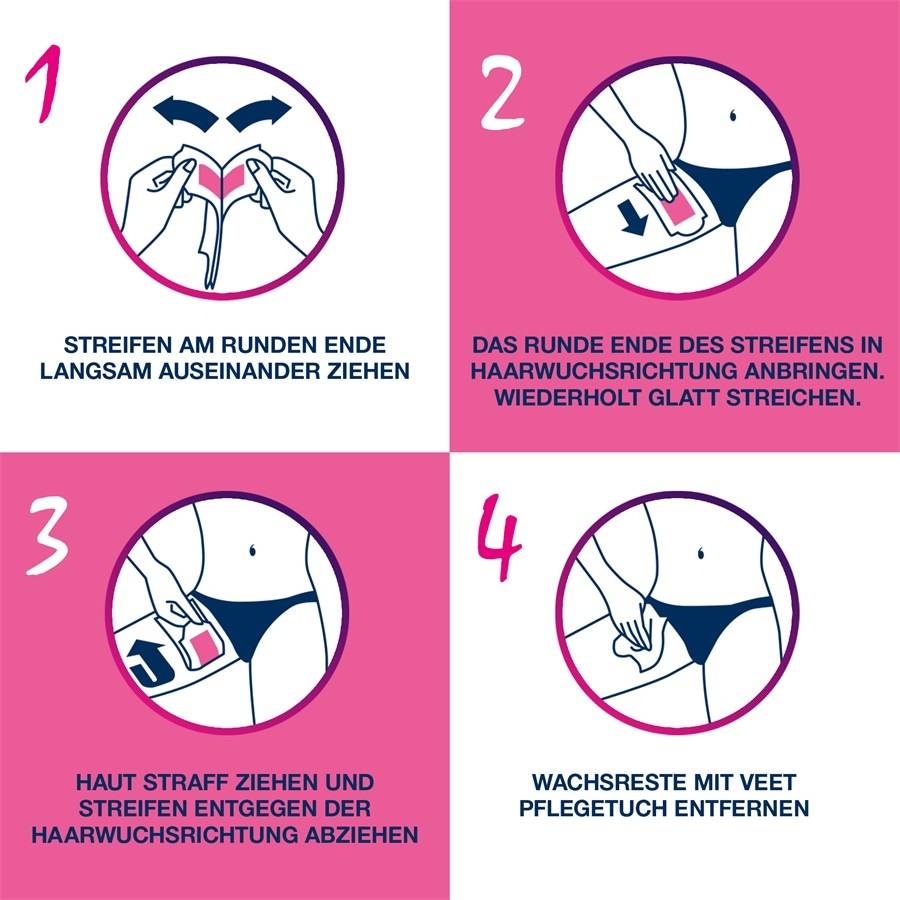 1

STREIFEN AM RUNDEN ENDE LANGSAM AUSEINANDER ZIEHEN

2

DAS RUNDE ENDE DES STREIFENS IN HAARWUCHSRICHTUNG ANBRINGEN. WIEDERHOLT GLATT STREICHEN.

3

HAUT STRAFF ZIEHEN UND STREIFEN ENTGEGEN DER HAARWUCHSRICHTUNG ABZIEHEN

4

WACHSRESTE MIT VEET PFLEGETUCH ENTFERNEN