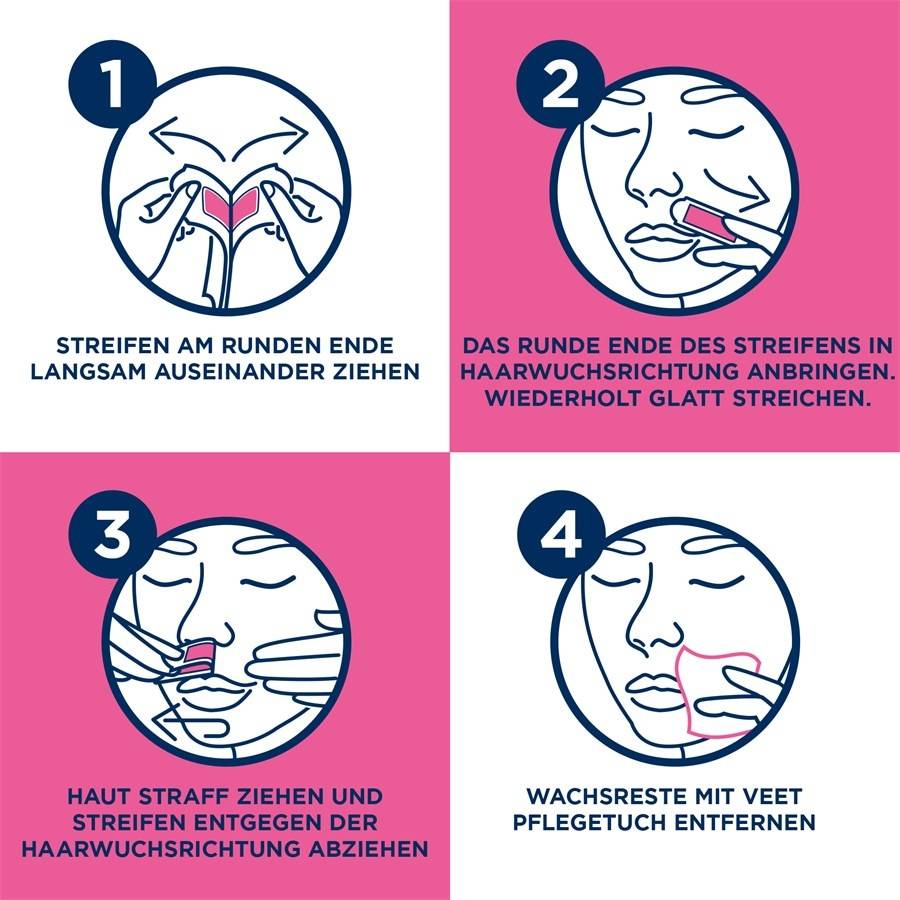 1

STREIFEN AM RUNDEN ENDE LANGSAM AUSEINANDER ZIEHEN

2

DAS RUNDE ENDE DES STREIFENS IN HAARWUCHSRICHTUNG ANBRINGEN. WIEDERHOLT GLATT STREICHEN.

3

HAUT STRAFF ZIEHEN UND STREIFEN ENTGEGEN DER HAARWUCHSRICHTUNG ABZIEHEN

4

WACHSRESTE MIT VEET PFLEGETUCH ENTFERNEN