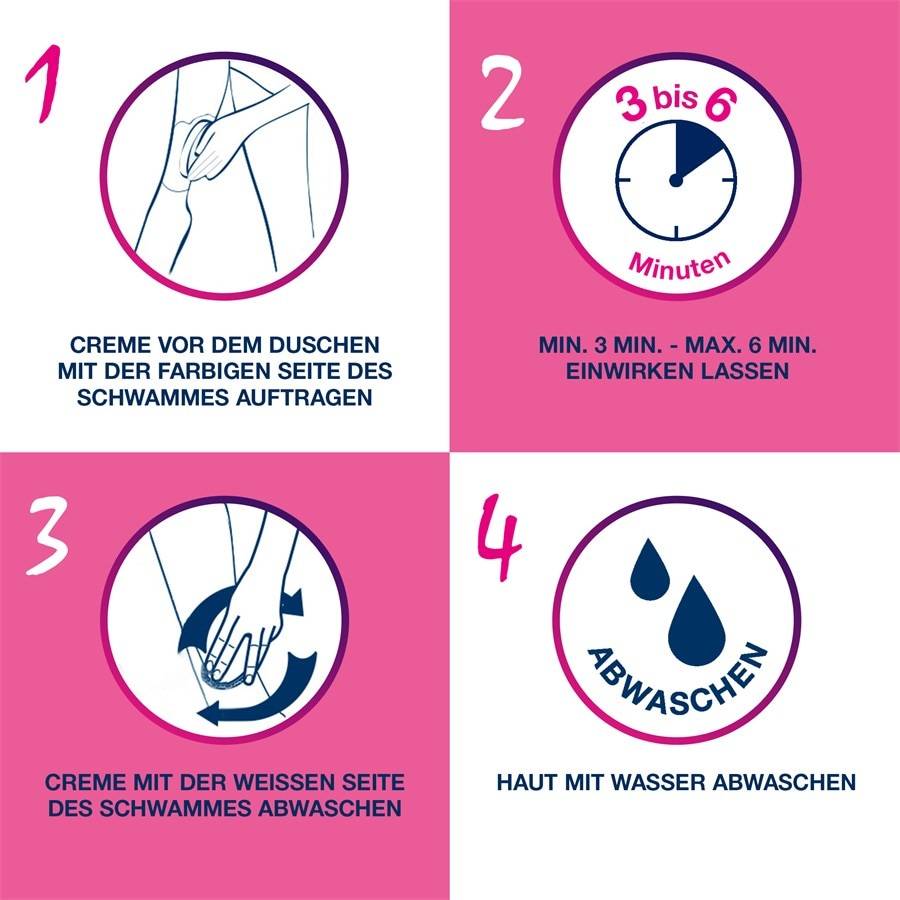 1

CREME VOR DEM DUSCHEN MIT DER FARBIGEN SEITE DES SCHWAMMES AUFTRAGEN

2

3 bis 6

Minuten

MIN. 3 MIN. - MAX. 6 MIN. EINWIRKEN LASSEN

3

CREME MIT DER WEISSEN SEITE DES SCHWAMMES ABWASCHEN

4

ABWASCHEN

HAUT MIT WASSER ABWASCHEN