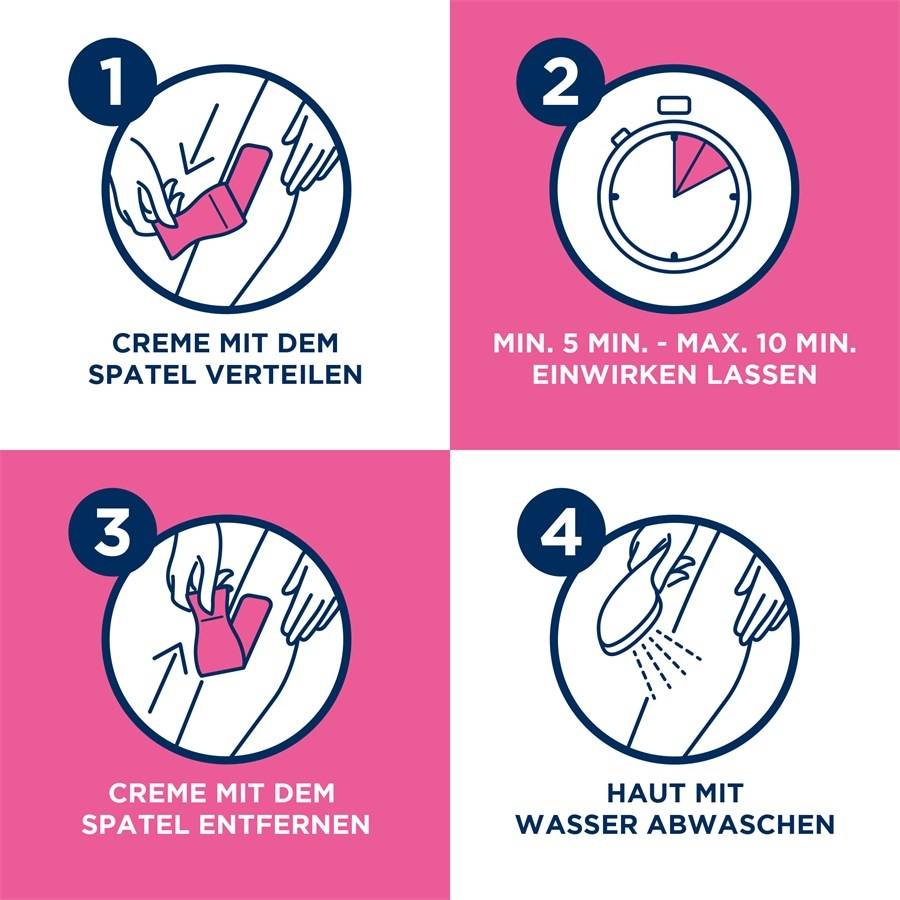 1

CREME MIT DEM SPATEL VERTEILEN

2

MIN. 5 MIN. - MAX. 10 MIN. EINWIRKEN LASSEN

3

CREME MIT DEM SPATEL ENTFERNEN

4

HAUT MIT WASSER ABWASCHEN