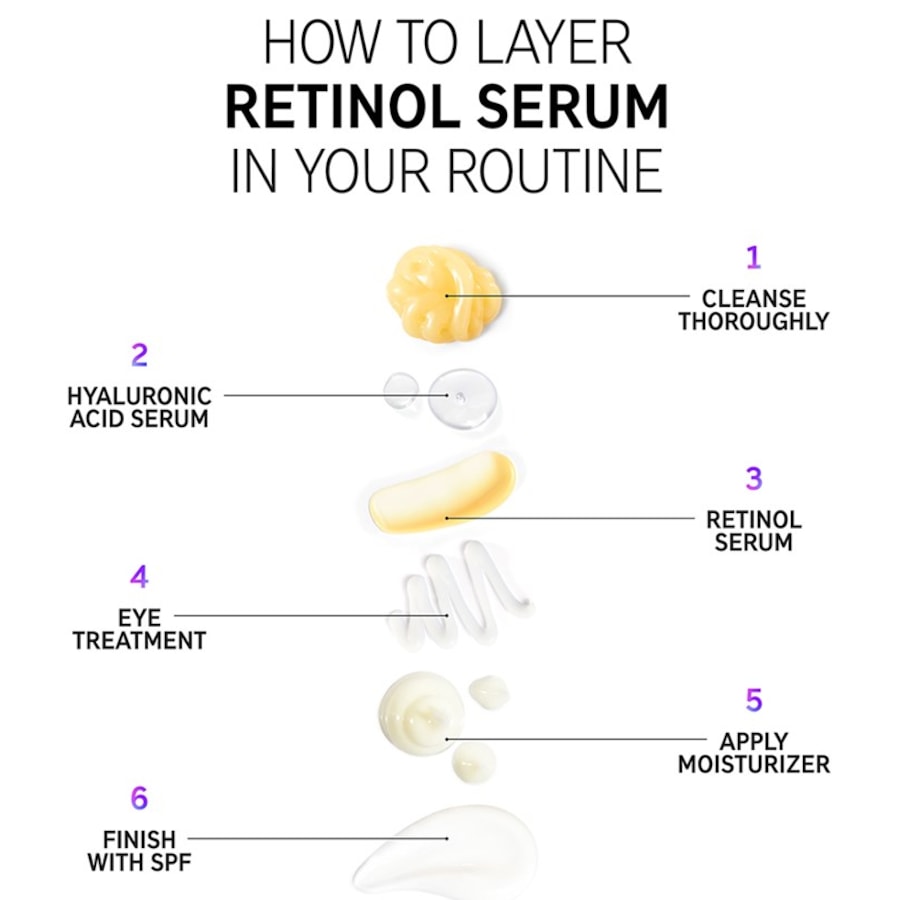 HOW TO LAYER
RETINOL SERUM
IN YOUR ROUTINE

1
CLEANSE THOROUGHLY

2
HYALURONIC ACID SERUM

3
RETINOL SERUM

4
EYE TREATMENT

5
APPLY MOISTURIZER

6
FINISH WITH SPF