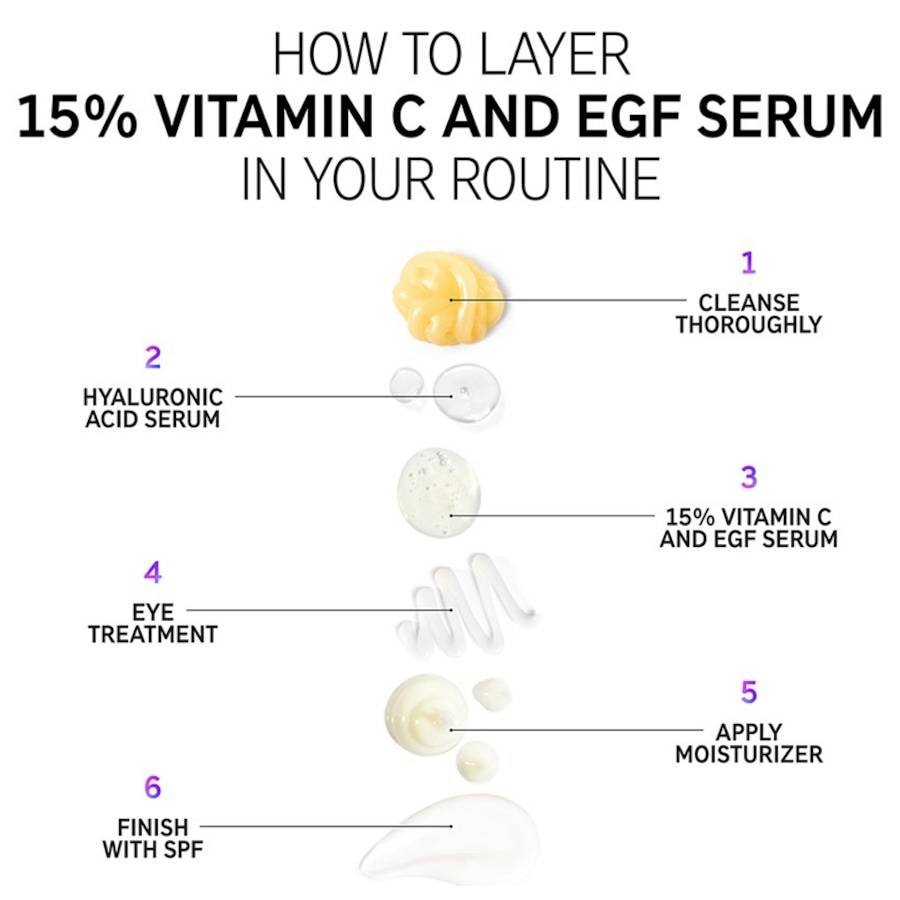 HOW TO LAYER
15% VITAMIN C AND EGF SERUM
IN YOUR ROUTINE

1
CLEANSE THOROUGHLY

2
HYALURONIC ACID SERUM

3
15% VITAMIN C AND EGF SERUM

4
EYE TREATMENT

5
APPLY MOISTURIZER

6
FINISH WITH SPF