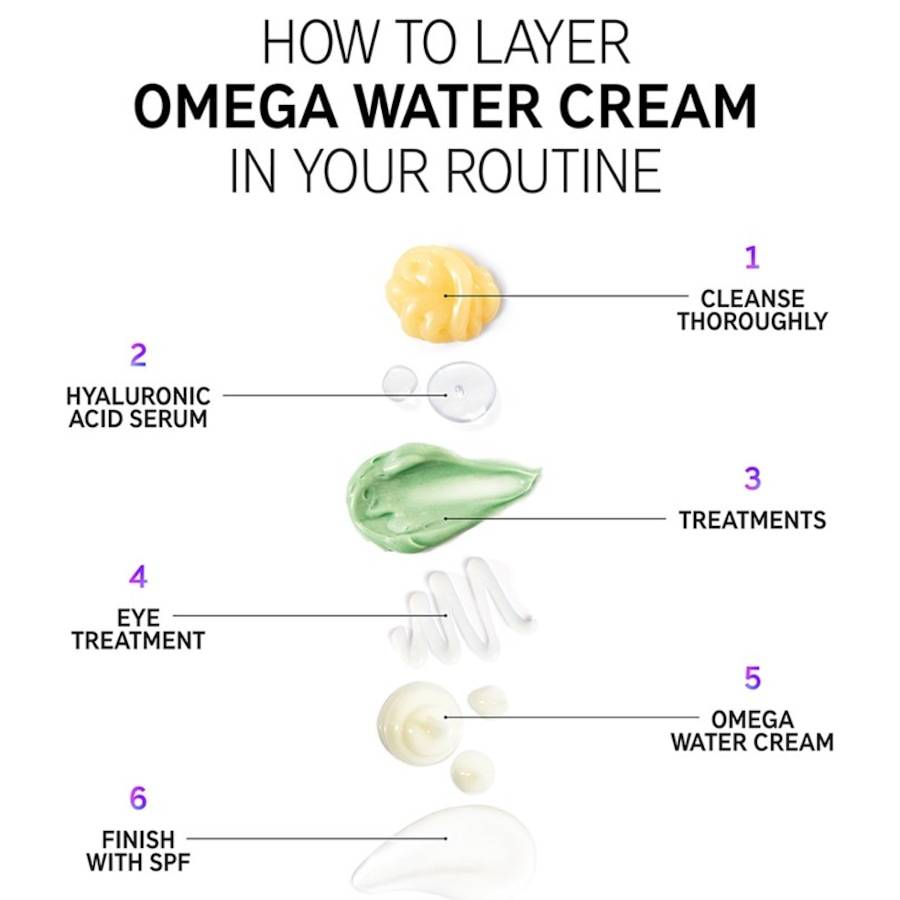 HOW TO LAYER
OMEGA WATER CREAM
IN YOUR ROUTINE

1
CLEANSE THOROUGHLY

2
HYALURONIC ACID SERUM

3
TREATMENTS

4
EYE TREATMENT

5
OMEGA WATER CREAM

6
FINISH WITH SPF